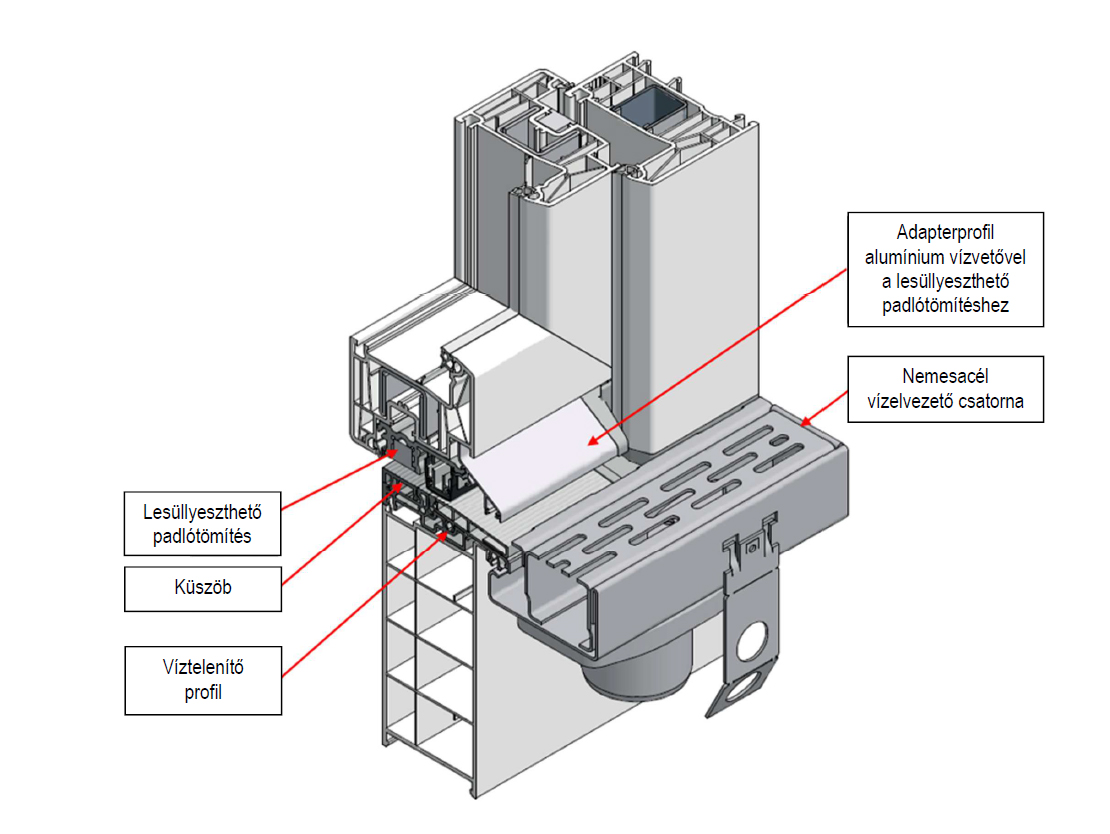 Adapterprofil alumínium vízvetővel a lesüllyeszthető padlótömítéshez

Nemesacél vízelvezető csatorna

Lesüllyeszthető padlótömítés

Küszöb

Víztelenítő profil